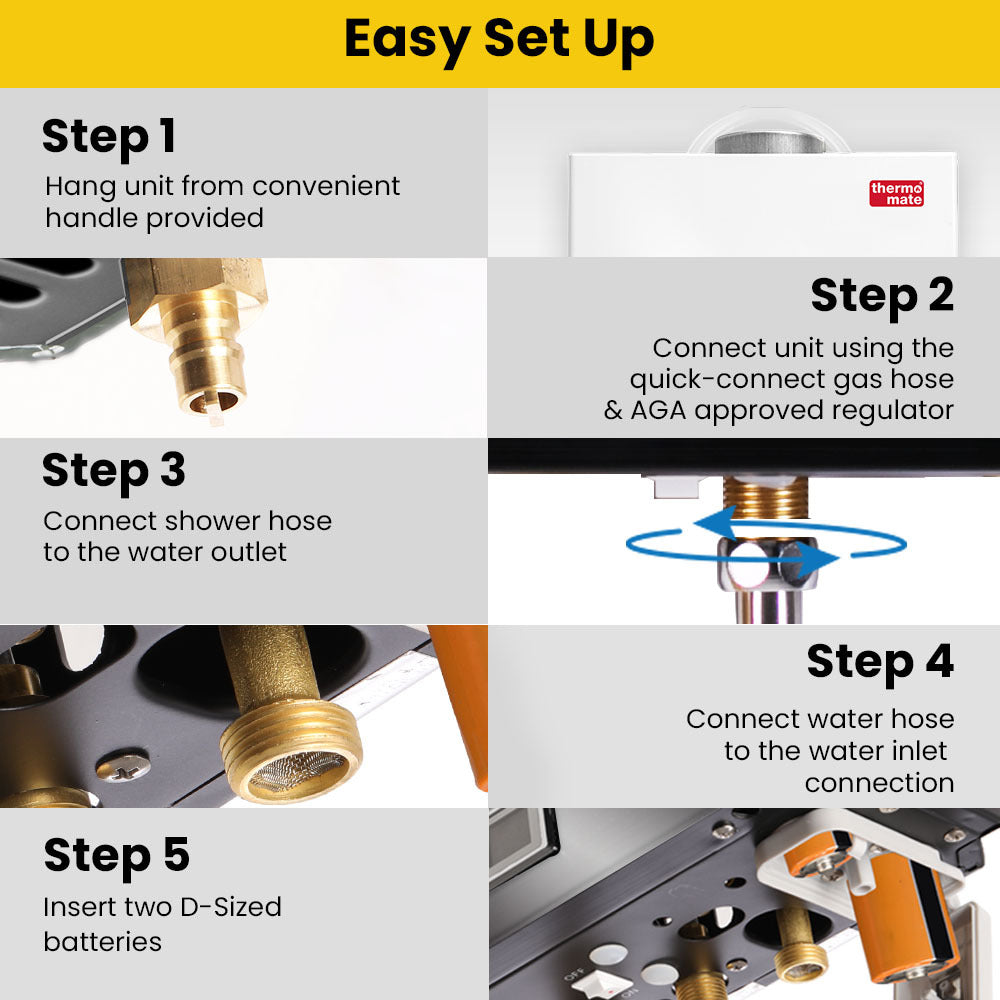 Easy Set Up

Step 1
Hang unit from convenient handle provided

thermo mate

Step 2
Connect unit using the quick-connect gas hose & AGA approved regulator

Step 3
Connect shower hose to the water outlet

Step 4
Connect water hose to the water inlet connection

Step 5
Insert two D-Sized batteries

OFF
ON