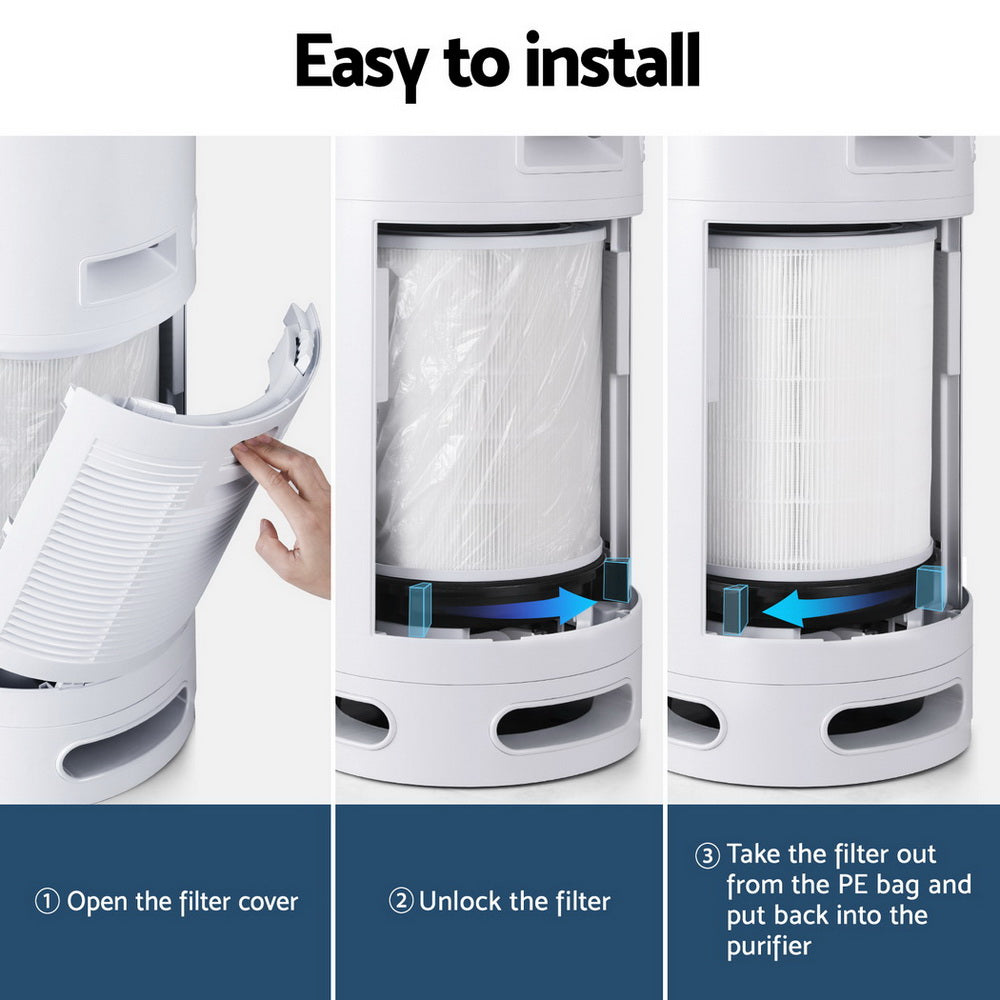 Easy to install

① Open the filter cover

② Unlock the filter

③ Take the filter out from the PE bag and put back into the purifier